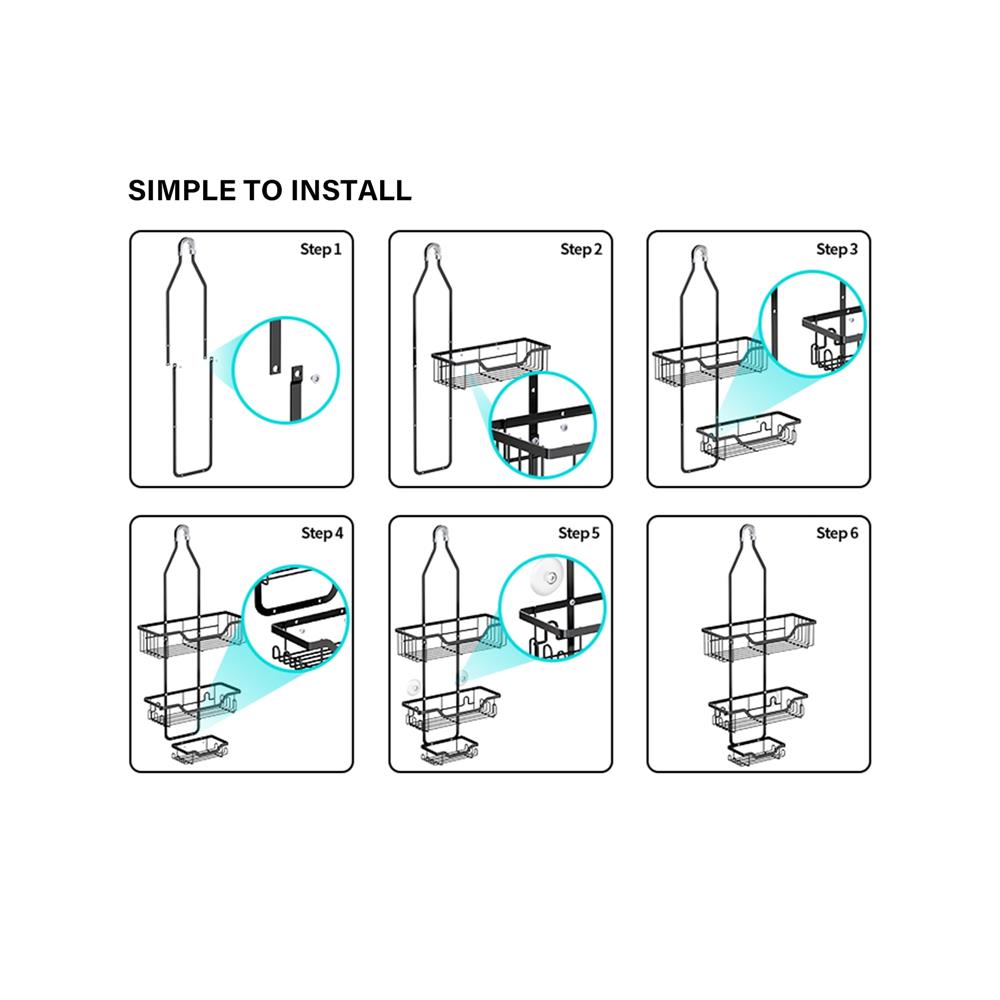 SIMPLE TO INSTALL

Step 1

Step 2

Step 3

Step 4

Step 5

Step 6